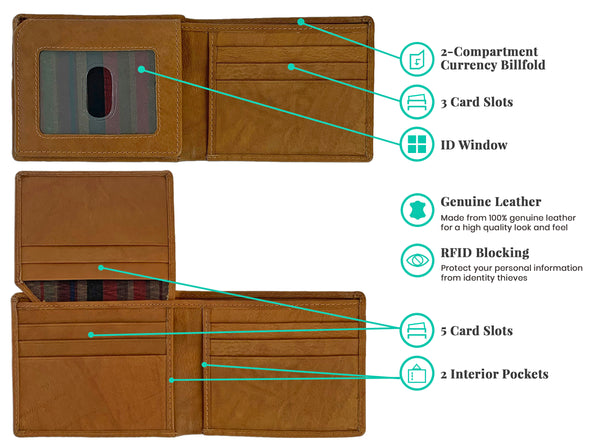 2-Compartment Currency Billfold

3 Card Slots

ID Window

Genuine Leather
Made from 100% genuine leather for a high quality look and feel

RFID Blocking
Protect your personal information from identity thieves

5 Card Slots

2 Interior Pockets